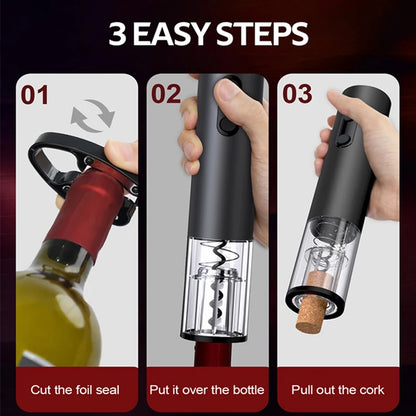 3 EASY STEPS

01

Cut the foil seal

02

Put it over the bottle

03

Pull out the cork